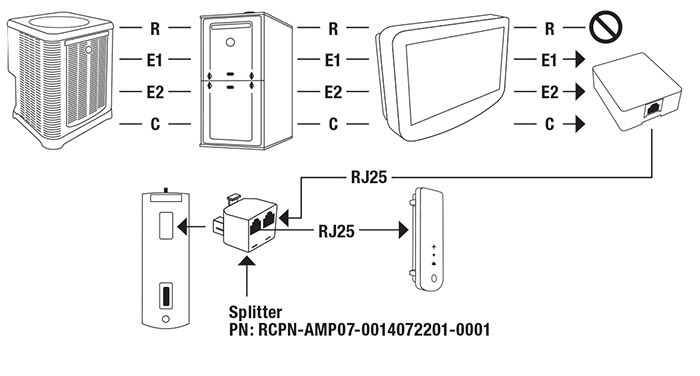 R
E1
E2
C
R
E1
E2
C
R
E1
E2
C
RJ25
RJ25
Splitter
PN: RCPN-AMP07-0014072201-0001